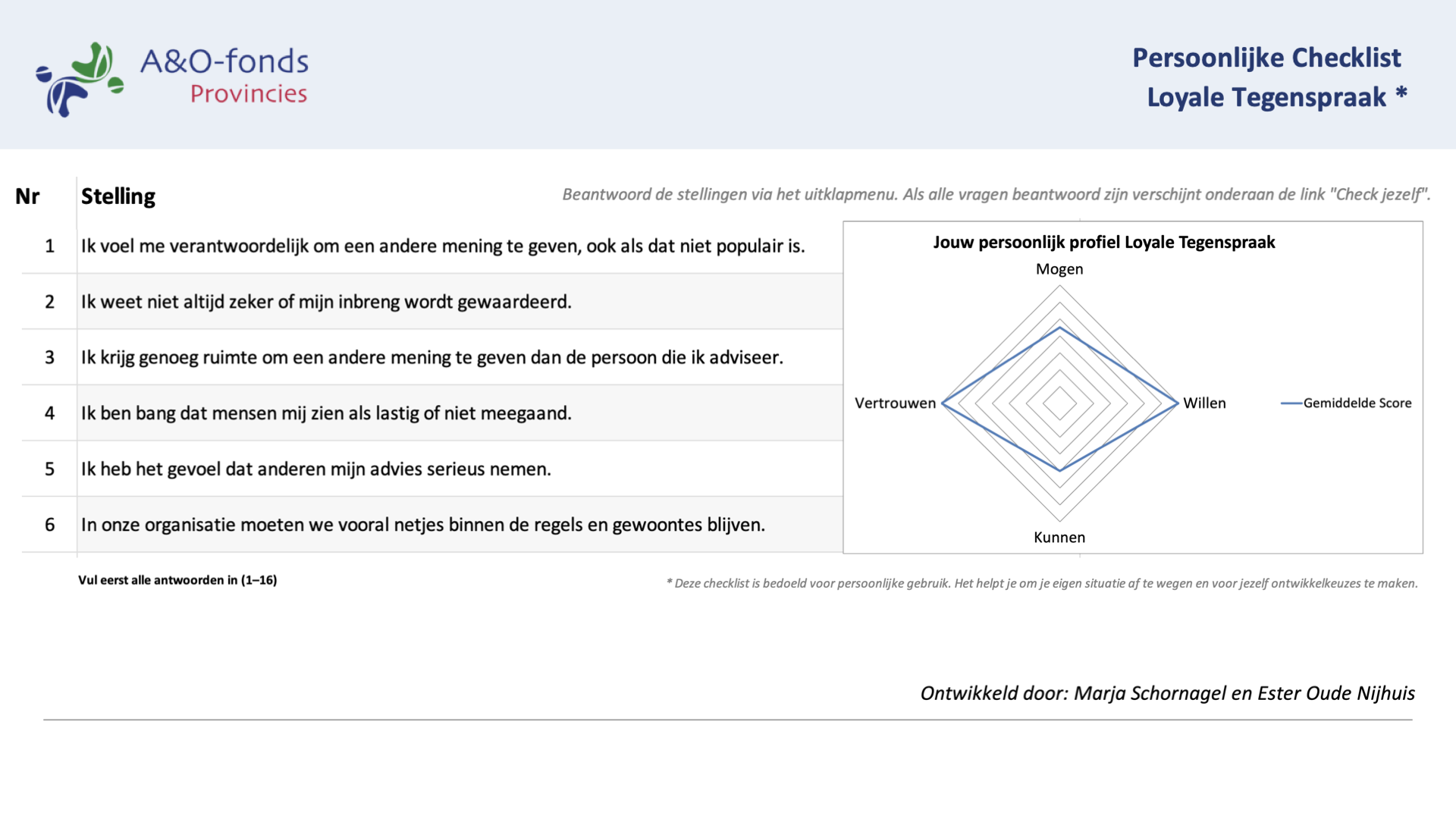 A&O-fonds
Provincies

Persoonlijke Checklist
Loyale Tegenspraak *

Beantwoord de stellingen via het uitklapmenu. Als alle vragen beantwoord zijn verschijnt onderaan de link "Check jezelf".

| Nr | Stelling |
|---|---|
| 1 | Ik voel me verantwoordelijk om een andere mening te geven, ook als dat niet populair is. |
| 2 | Ik weet niet altijd zeker of mijn inbreng wordt gewaardeerd. |
| 3 | Ik krijg genoeg ruimte om een andere mening te geven dan de persoon die ik adviseer. |
| 4 | Ik ben bang dat mensen mij zien als lastig of niet meegaand. |
| 5 | Ik heb het gevoel dat anderen mijn advies serieus nemen. |
| 6 | In onze organisatie moeten we vooral netjes binnen de regels en gewoontes blijven. |

Jouw persoonlijk profiel Loyale Tegenspraak
Mogen
Vertrouwen
Willen
Kunnen
Gemiddelde Score

Vul eerst alle antwoorden in (1–16)

* Deze checklist is bedoeld voor persoonlijke gebruik. Het helpt je om je eigen situatie af te wegen en voor jezelf ontwikkelkeuzes te maken.

Ontwikkeld door: Marja Schornagel en Ester Oude Nijhuis